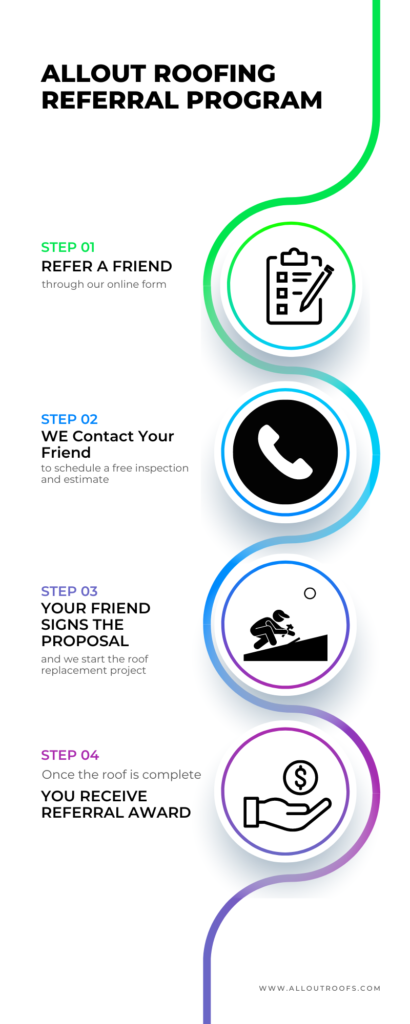 ALLOUT ROOFING REFERRAL PROGRAM

STEP 01
REFER A FRIEND
through our online form

STEP 02
WE Contact Your Friend
to schedule a free inspection and estimate

STEP 03
YOUR FRIEND SIGNS THE PROPOSAL
and we start the roof replacement project

STEP 04
Once the roof is complete
YOU RECEIVE REFERRAL AWARD

WWW.ALLOUTROOFS.COM